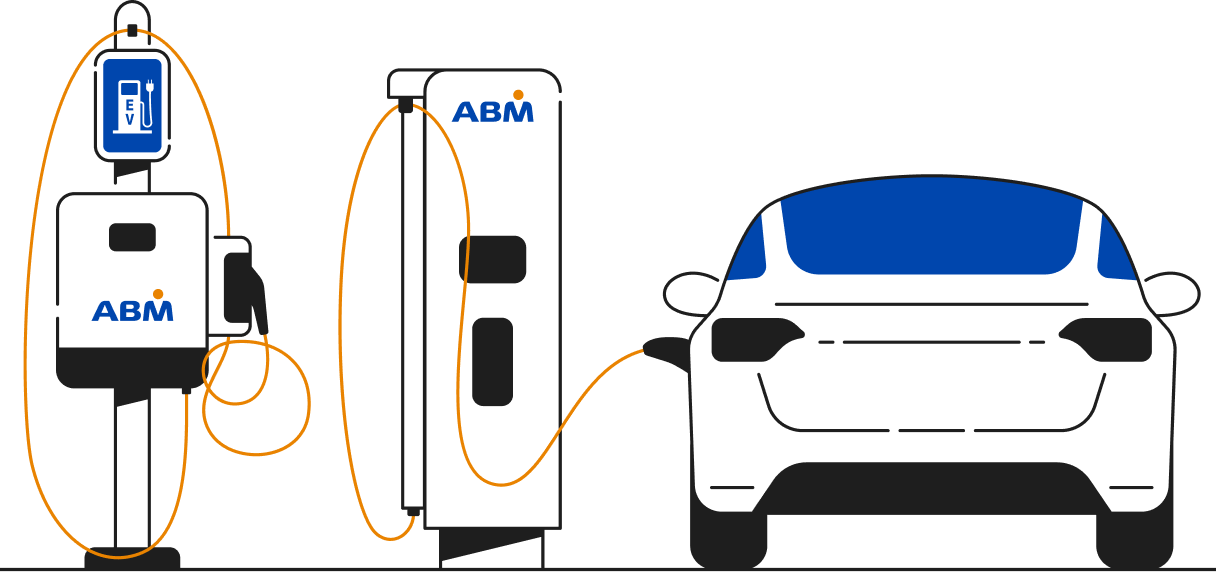 E
V

ABM

ABM